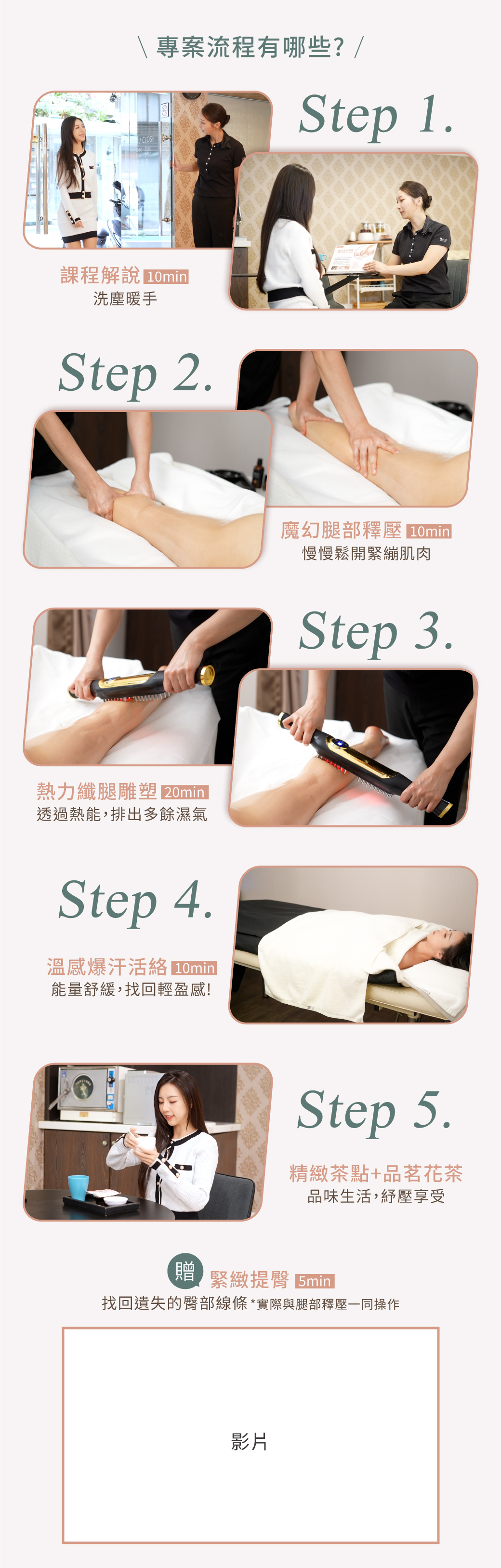 \ 專案流程有哪些? /

Step 1.

課程解說 10min
洗塵暖手

Step 2.

魔幻腿部釋壓 10min
慢慢鬆開緊繃肌肉

Step 3.

熱力纖腿雕塑 20min
透過熱能，排出多餘濕氣

Step 4.

溫感爆汗活絡 10min
能量舒緩，找回輕盈感!

Step 5.

精緻茶點+品茗花茶
品味生活，紓壓享受

贈 緊緻提臀 5min
找回遺失的臀部線條 *實際與腿部釋壓一同操作

影片