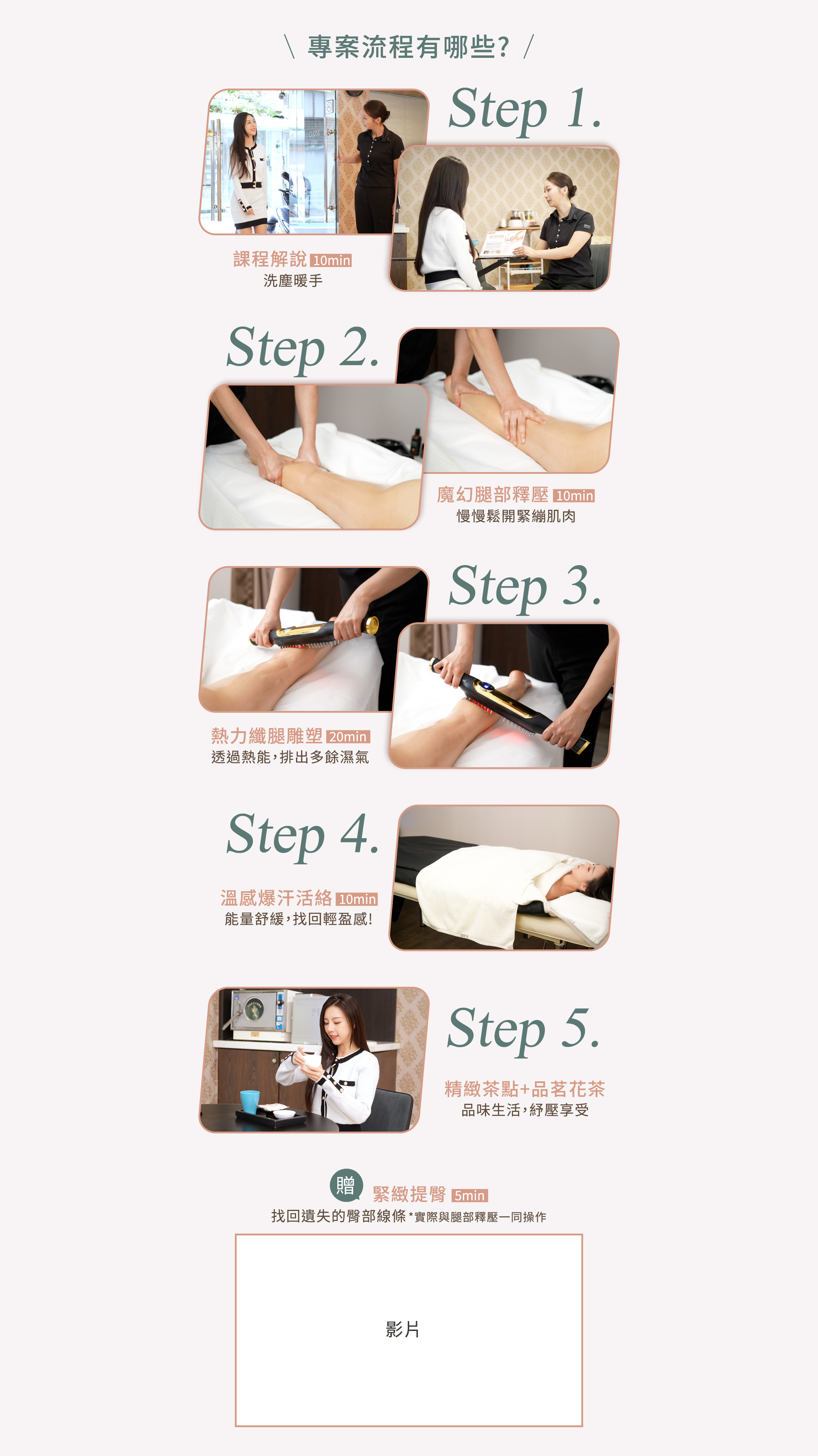 \ 專案流程有哪些? /

Step 1.

課程解說 10min
洗塵暖手

Step 2.

魔幻腿部釋壓 10min
慢慢鬆開緊繃肌肉

Step 3.

熱力纖腿雕塑 20min
透過熱能，排出多餘濕氣

Step 4.

溫感爆汗活絡 10min
能量舒緩，找回輕盈感!

Step 5.

精緻茶點+品茗花茶
品味生活，紓壓享受

贈 緊緻提臀 5min
找回遺失的臀部線條 *實際與腿部釋壓一同操作

影片