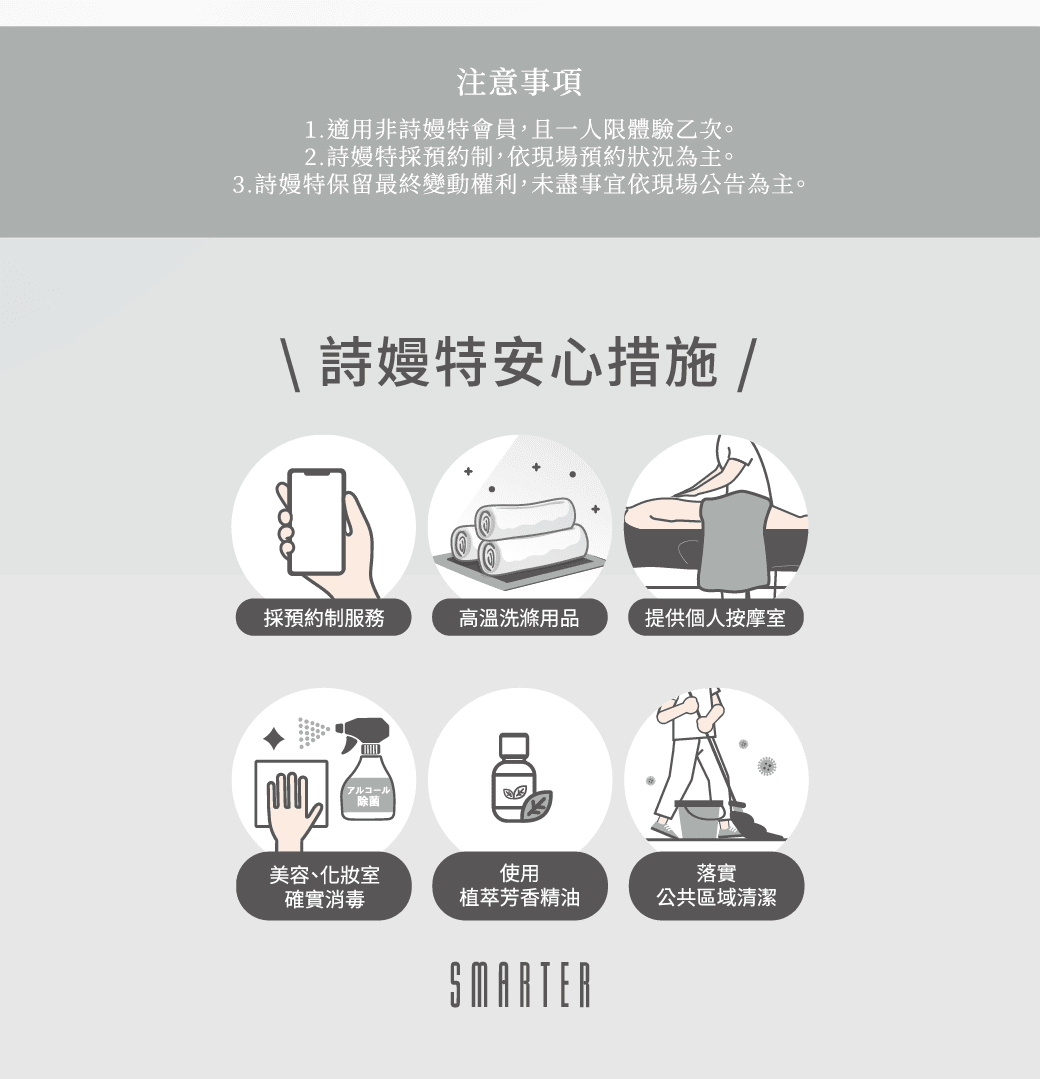 注意事項

1.適用非詩嫚特會員,且一人限體驗乙次。
2.詩嫚特採預約制,依現場預約狀況為主。
3.詩嫚特保留最終變動權利,未盡事宜依現場公告為主。

\ 詩嫚特安心措施 /

採預約制服務

高溫洗滌用品

提供個人按摩室

アルコール
除菌

美容、化妝室
確實消毒

使用
植萃芳香精油

落實
公共區域清潔

SMARTER