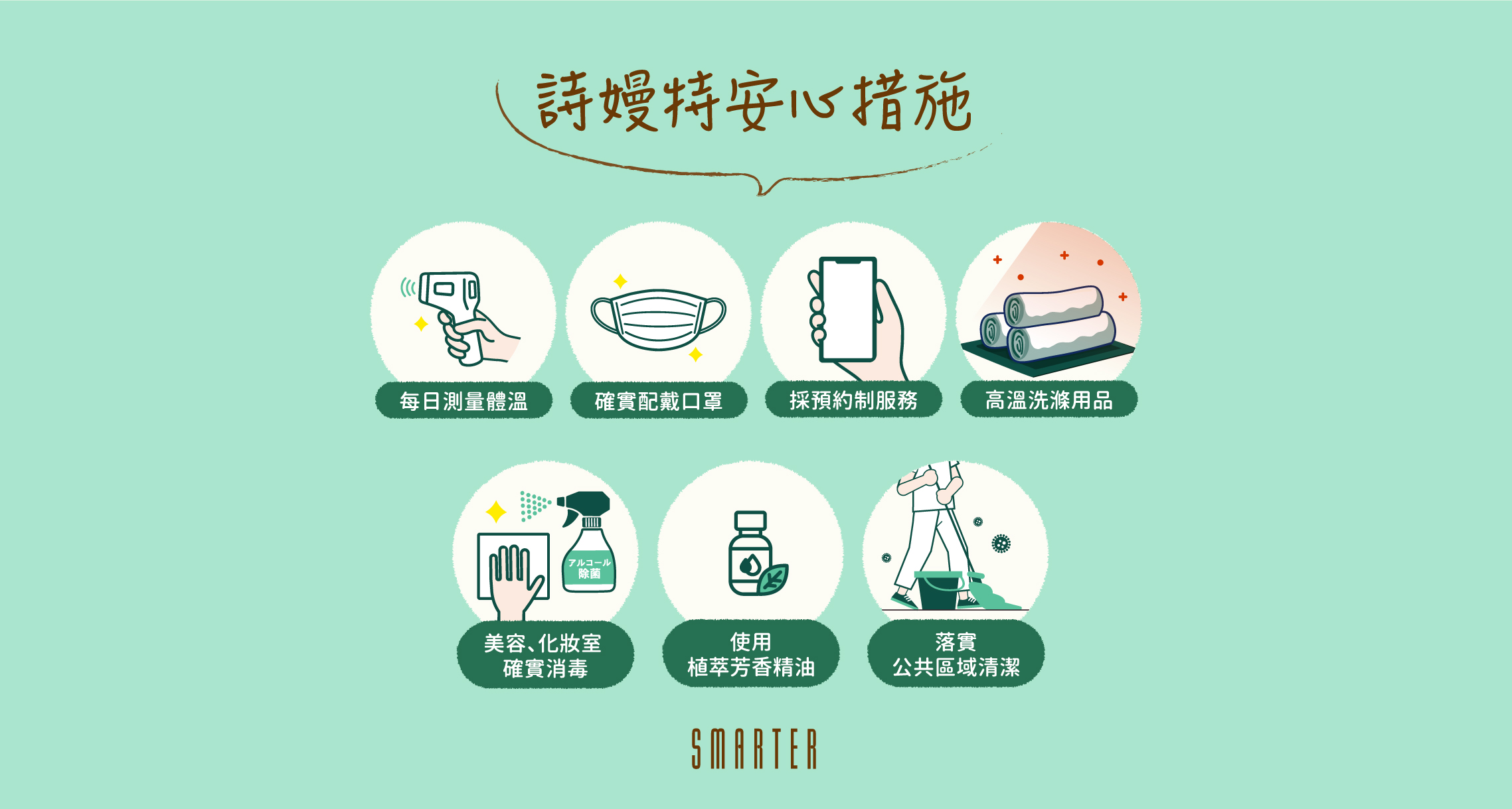 詩嫚特安心措施

每日測量體溫

確實配戴口罩

採預約制服務

高溫洗滌用品

アルコール
除菌

美容、化妝室
確實消毒

使用
植萃芳香精油

落實
公共區域清潔

SMARTER