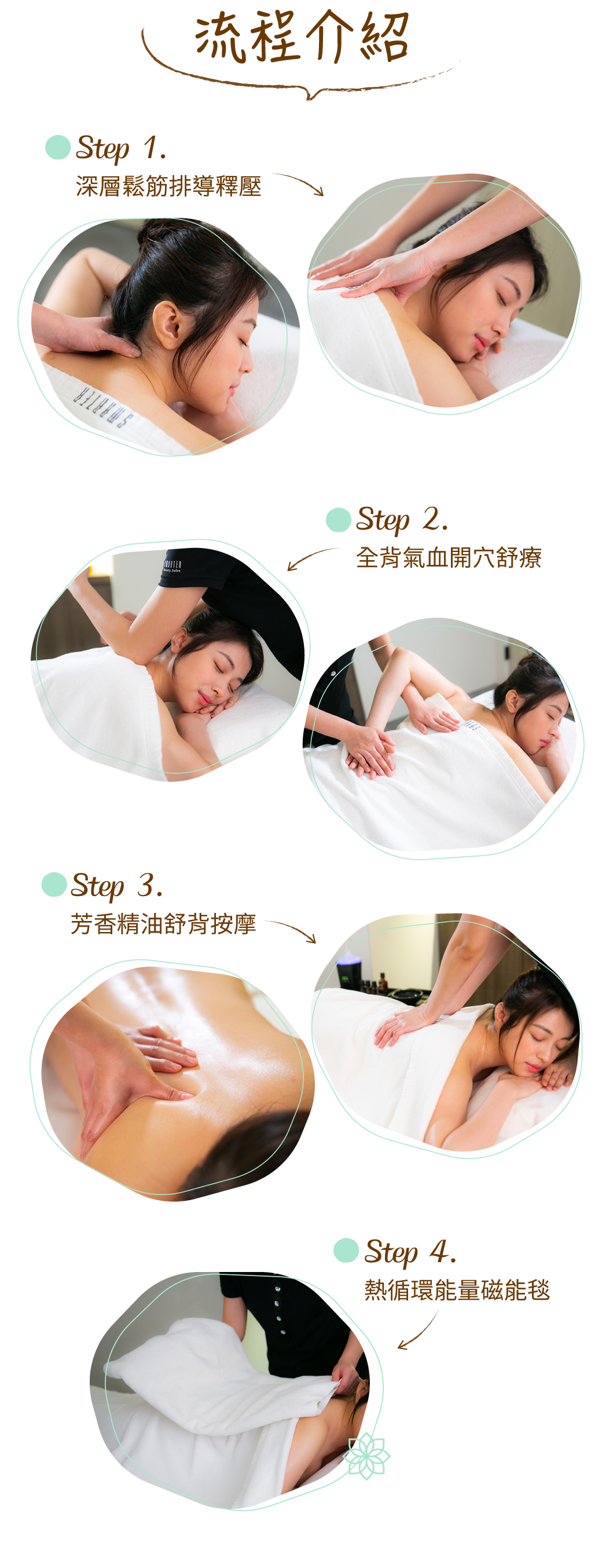 流程介紹

Step 1.
深層鬆筋排導釋壓

Step 2.
全背氣血開穴舒療

Step 3.
芳香精油舒背按摩

Step 4.
熱循環能量磁能毯