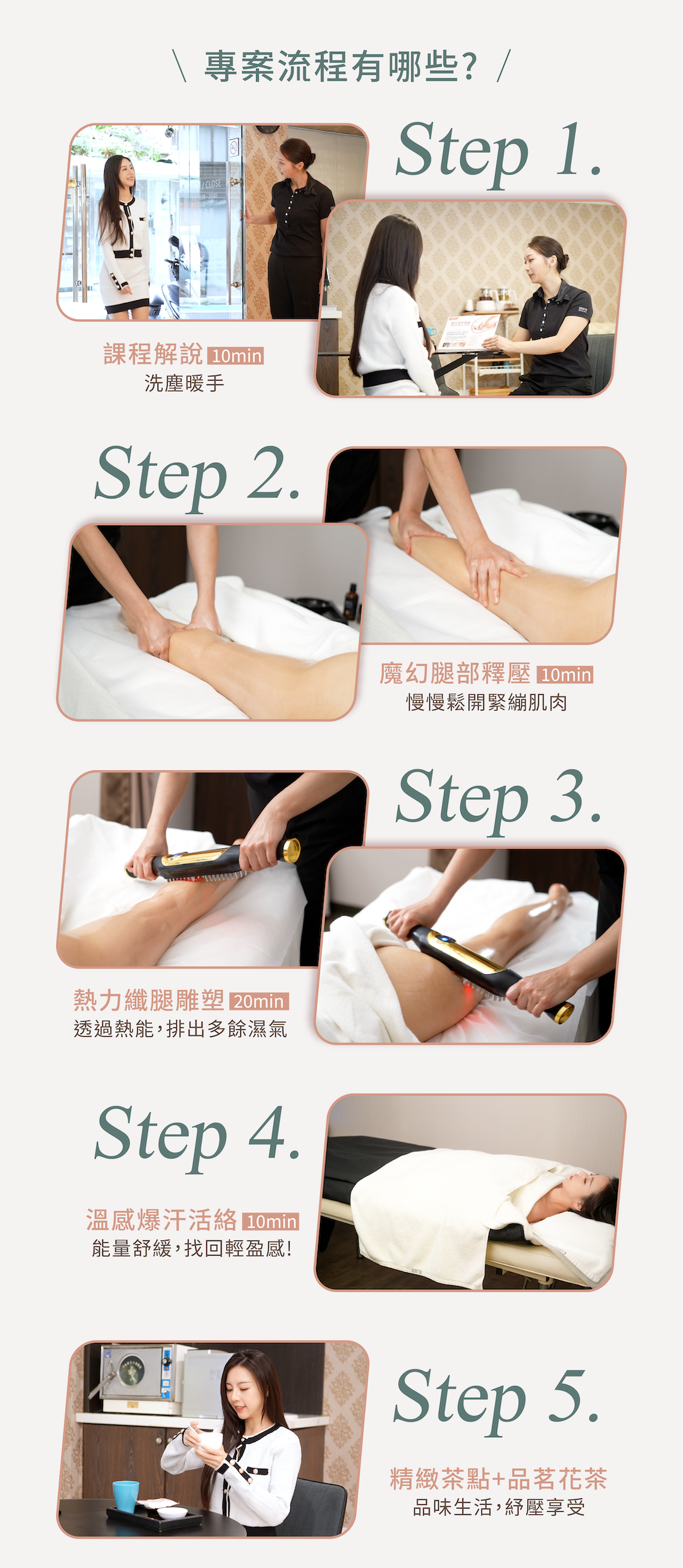 \ 專案流程有哪些? /

Step 1.

課程解說 10min
洗塵暖手

Step 2.

魔幻腿部釋壓 10min
慢慢鬆開緊繃肌肉

Step 3.

熱力纖腿雕塑 20min
透過熱能，排出多餘濕氣

Step 4.

溫感爆汗活絡 10min
能量舒緩，找回輕盈感!

Step 5.

精緻茶點+品茗花茶
品味生活，紓壓享受