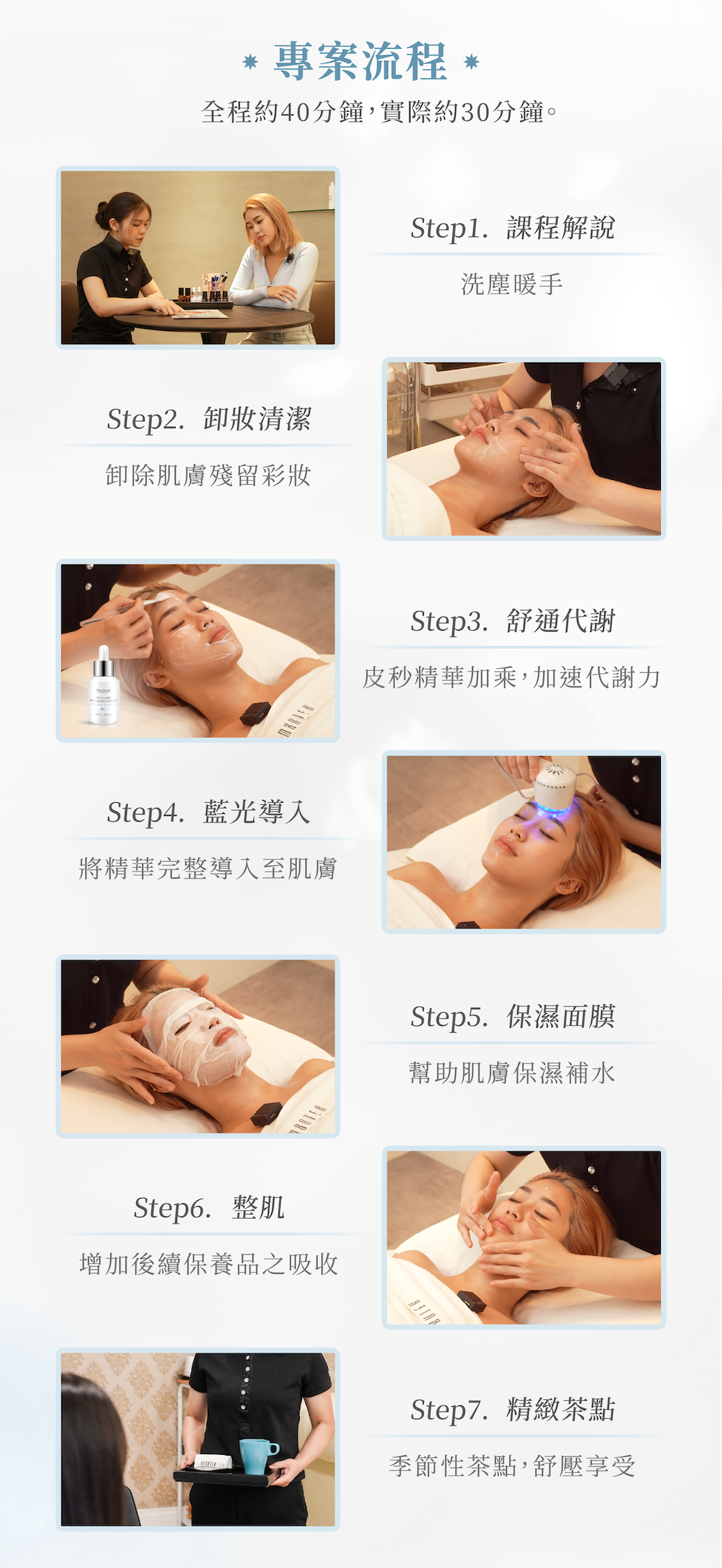 專案流程

全程約40分鐘，實際約30分鐘。

Step1. 課程解說

洗塵暖手

Step2. 卸妝清潔

卸除肌膚殘留彩妝

Step3. 舒通代謝

皮秒精華加乘，加速代謝力

Step4. 藍光導入

將精華完整導入至肌膚

Step5. 保濕面膜

幫助肌膚保濕補水

Step6. 整肌

增加後續保養品之吸收

Step7. 精緻茶點

季節性茶點，舒壓享受