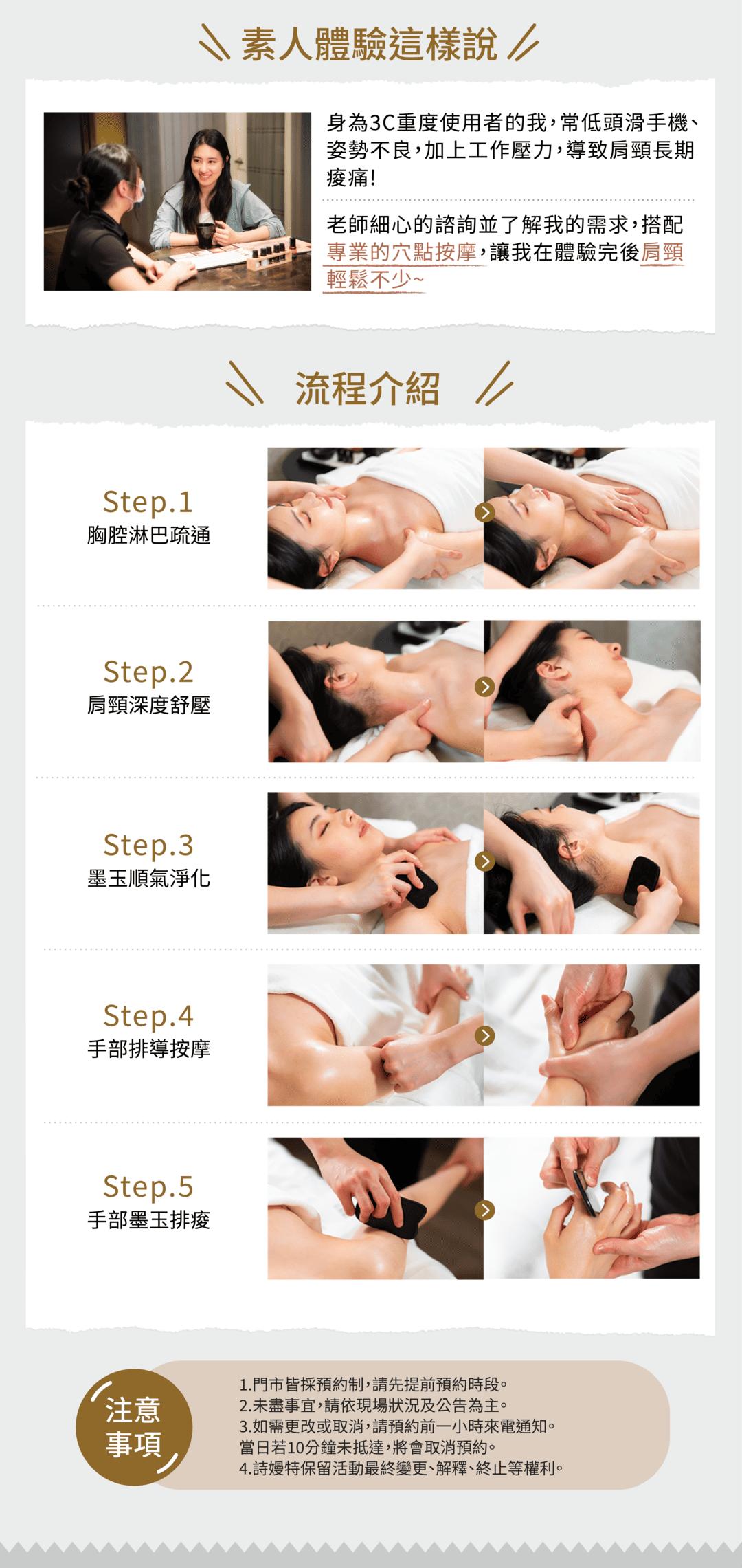 素人體驗這樣說

身為3C重度使用者的我，常低頭滑手機、姿勢不良，加上工作壓力，導致肩頸長期痠痛！

老師細心的諮詢並了解我的需求，搭配專業的穴點按摩，讓我在體驗完後肩頸輕鬆不少~

流程介紹

Step.1
胸腔淋巴疏通

Step.2
肩頸深度舒壓

Step.3
墨玉順氣淨化

Step.4
手部排導按摩

Step.5
手部墨玉排痠

注意事項

1.門市皆採預約制，請先提前預約時段。
2.未盡事宜，請依現場狀況及公告為主。
3.如需更改或取消，請預約前一小時來電通知。
當日若10分鐘未抵達，將會取消預約。
4.詩嫚特保留活動最終變更、解釋、終止等權利。